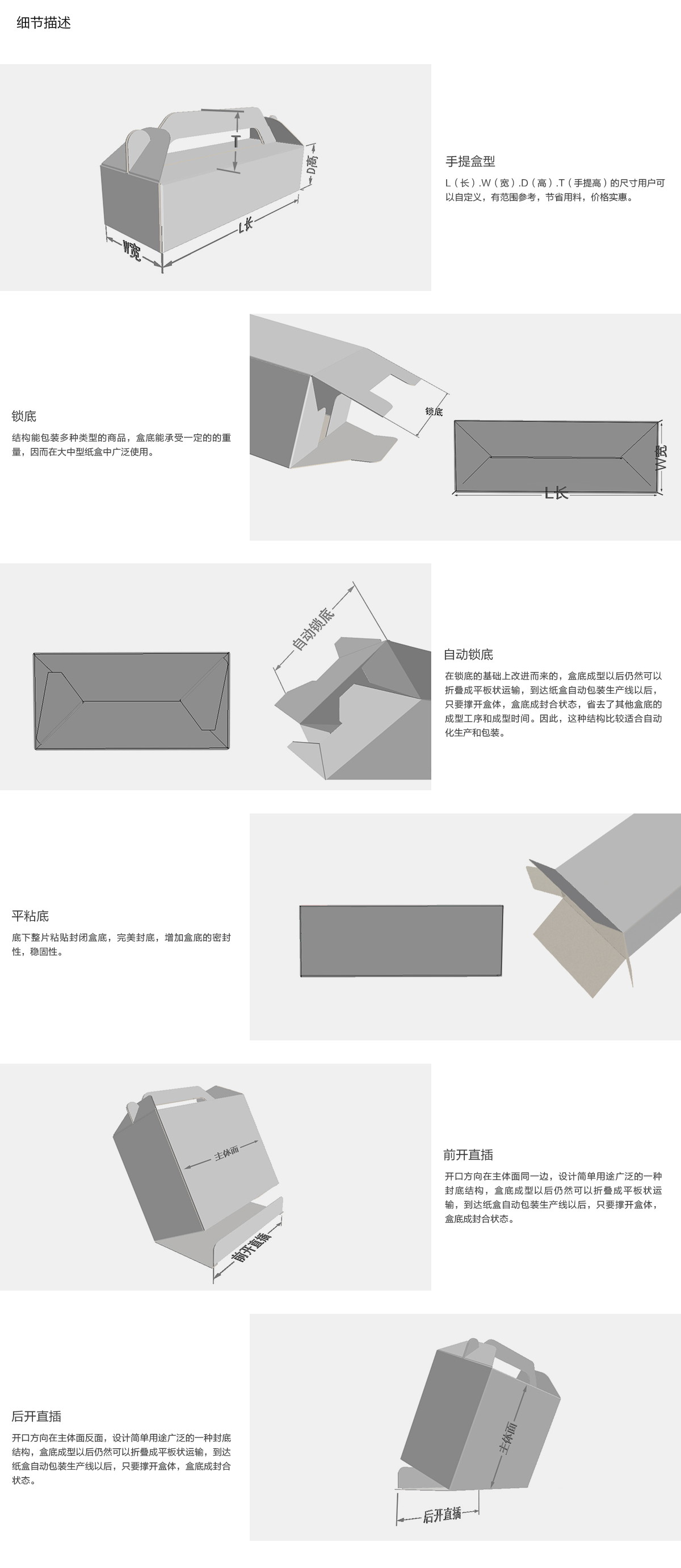 细节描述

T

D高

L长

W宽

手提盒型

L（长）.W（宽）.D（高）.T（手提高）的尺寸用户可以自定义，有范围参考，节省用料，价格实惠。

锁底

结构能包装多种类型的商品，盒底能承受一定的的重量，因而在大中型纸盒中广泛使用。

锁底

W宽

L长

自动锁底

自动锁底

在锁底的基础上改进而来的，盒底成型以后仍然可以折叠成平板状运输，到达纸盒自动包装生产线以后，只要撑开盒体，盒底成封合状态，省去了其他盒底的成型工序和成型时间。因此，这种结构比较适合自动化生产和包装。

平粘底

底下整片粘贴封闭盒底，完美封底，增加盒底的密封性，稳固性。

主体面

前开直插

前开直插

开口方向在主体面同一边，设计简单用途广泛的一种封底结构，盒底成型以后仍然可以折叠成平板状运输，到达纸盒自动包装生产线以后，只要撑开盒体，盒底成封合状态。

后开直插

开口方向在主体面反面，设计简单用途广泛的一种封底结构，盒底成型以后仍然可以折叠成平板状运输，到达纸盒自动包装生产线以后，只要撑开盒体，盒底成封合状态。

主体面

后开直插